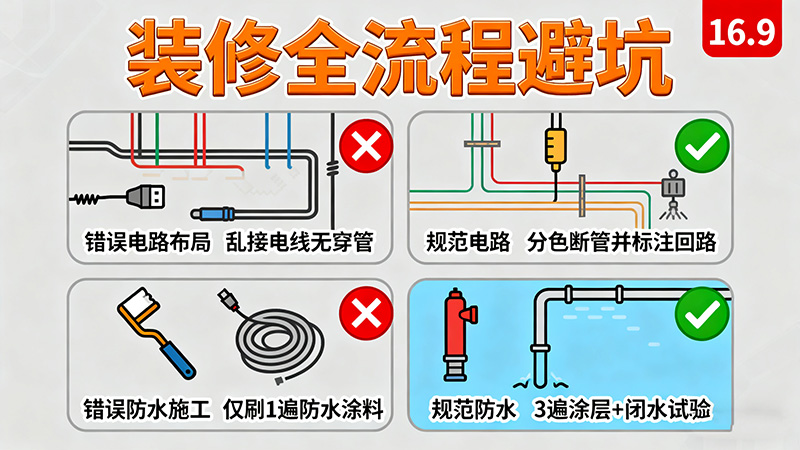 装修全流程避坑

16.9

错误电路布局 乱接电线无穿管

规范电路 分色断管并标注回路

错误防水施工 仅刷1遍防水涂料

规范防水 3遍涂层+闭水试验